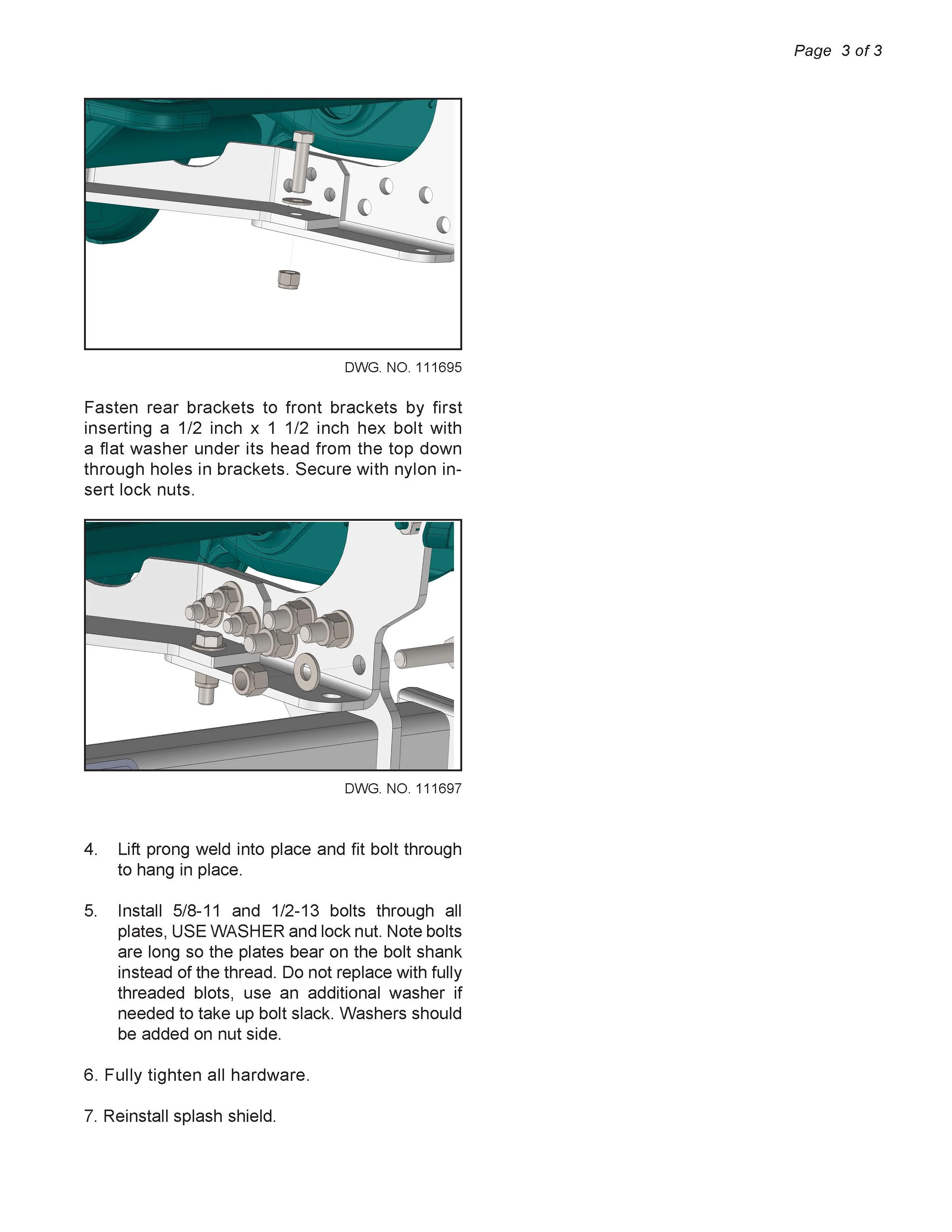 Page 3 of 3

DWG. NO. 111695

Fasten rear brackets to front brackets by first inserting a 1/2 inch x 1 1/2 inch hex bolt with a flat washer under its head from the top down through holes in brackets. Secure with nylon insert lock nuts.

DWG. NO. 111697

4. Lift prong weld into place and fit bolt through to hang in place.

5. Install 5/8-11 and 1/2-13 bolts through all plates, USE WASHER and lock nut. Note bolts are long so the plates bear on the bolt shank instead of the thread. Do not replace with fully threaded blots, use an additional washer if needed to take up bolt slack. Washers should be added on nut side.

6. Fully tighten all hardware.

7. Reinstall splash shield.