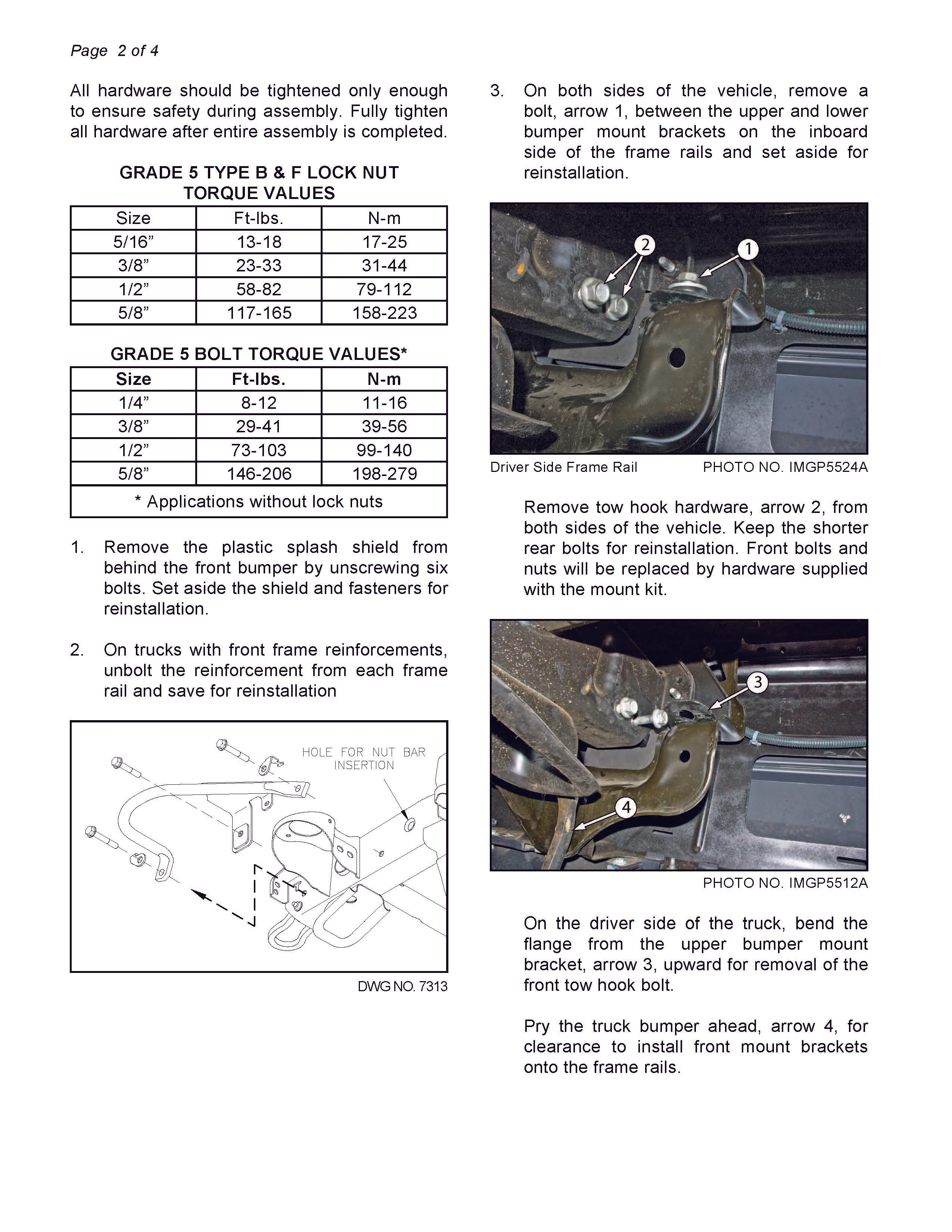 Page 2 of 4

All hardware should be tightened only enough to ensure safety during assembly. Fully tighten all hardware after entire assembly is completed.

GRADE 5 TYPE B & F LOCK NUT TORQUE VALUES

| Size | Ft-lbs. | N-m |
|---|---|---|
| 5/16” | 13-18 | 17-25 |
| 3/8” | 23-33 | 31-44 |
| 1/2” | 58-82 | 79-112 |
| 5/8” | 117-165 | 158-223 |

GRADE 5 BOLT TORQUE VALUES*

| Size | Ft-lbs. | N-m |
|---|---|---|
| 1/4” | 8-12 | 11-16 |
| 3/8” | 29-41 | 39-56 |
| 1/2” | 73-103 | 99-140 |
| 5/8” | 146-206 | 198-279 |
| * Applications without lock nuts | | |

1. Remove the plastic splash shield from behind the front bumper by unscrewing six bolts. Set aside the shield and fasteners for reinstallation.

2. On trucks with front frame reinforcements, unbolt the reinforcement from each frame rail and save for reinstallation

HOLE FOR NUT BAR INSERTION

DWG NO. 7313

3. On both sides of the vehicle, remove a bolt, arrow 1, between the upper and lower bumper mount brackets on the inboard side of the frame rails and set aside for reinstallation.

2
1

Driver Side Frame Rail PHOTO NO. IMGP5524A

Remove tow hook hardware, arrow 2, from both sides of the vehicle. Keep the shorter rear bolts for reinstallation. Front bolts and nuts will be replaced by hardware supplied with the mount kit.

3
4

PHOTO NO. IMGP5512A

On the driver side of the truck, bend the flange from the upper bumper mount bracket, arrow 3, upward for removal of the front tow hook bolt.

Pry the truck bumper ahead, arrow 4, for clearance to install front mount brackets onto the frame rails.